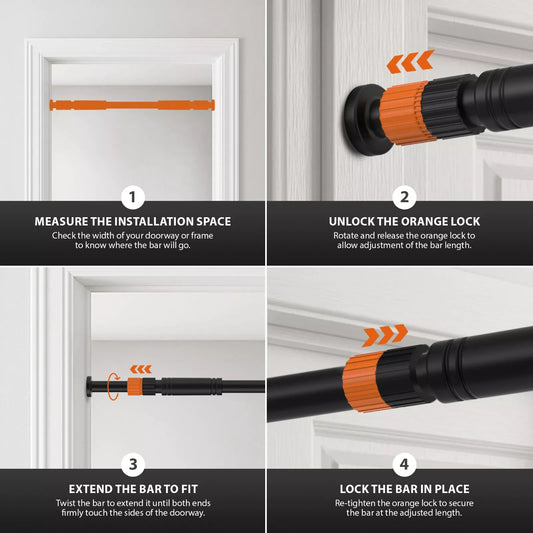 1
MEASURE THE INSTALLATION SPACE
Check the width of your doorway or frame to know where the bar will go.

2
UNLOCK THE ORANGE LOCK
Rotate and release the orange lock to allow adjustment of the bar length.

3
EXTEND THE BAR TO FIT
Twist the bar to extend it until both ends firmly touch the sides of the doorway.

4
LOCK THE BAR IN PLACE
Re-tighten the orange lock to secure the bar at the adjusted length.